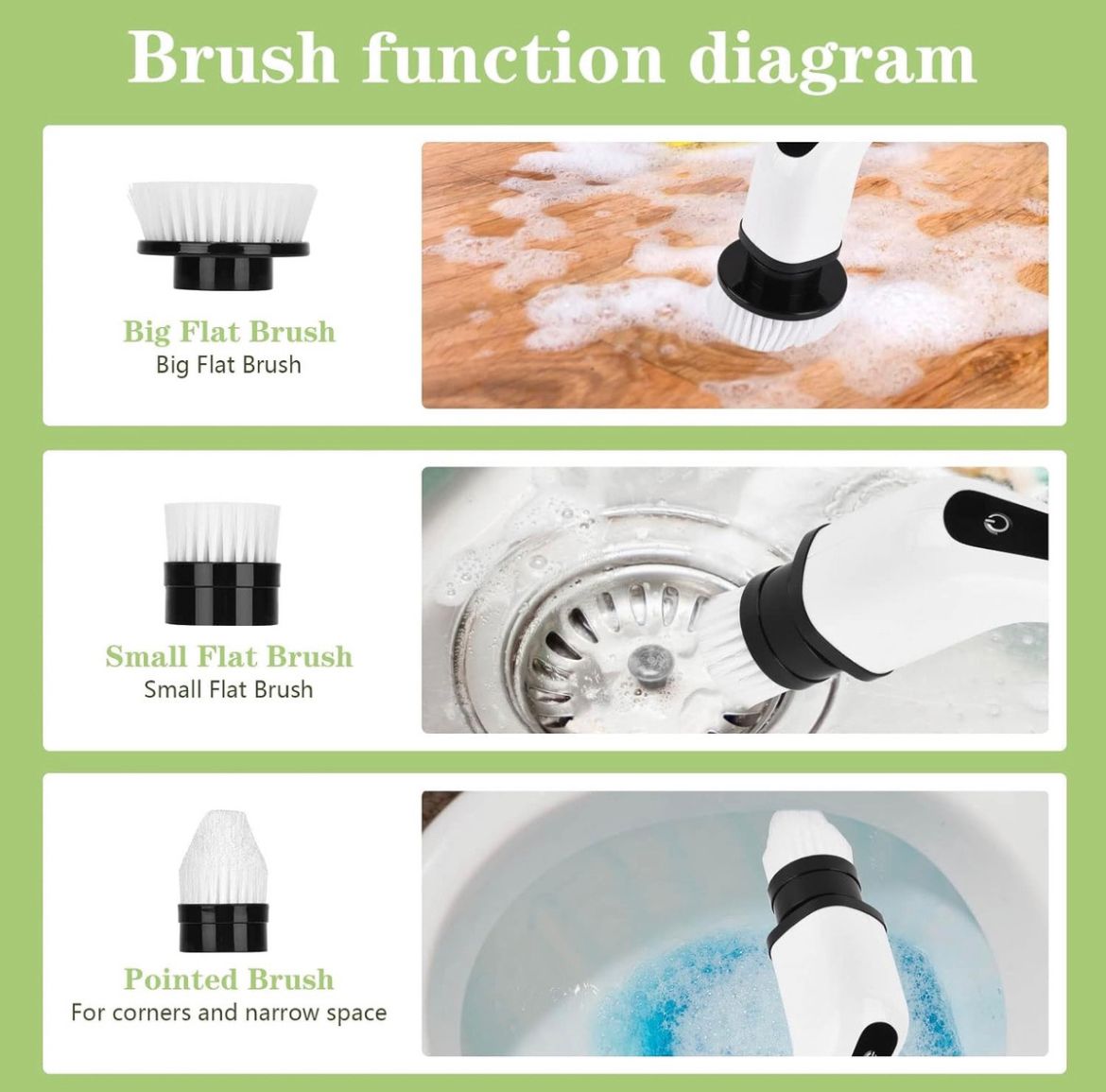 Brush function diagram

Big Flat Brush
Big Flat Brush

Small Flat Brush
Small Flat Brush

Pointed Brush
For corners and narrow space